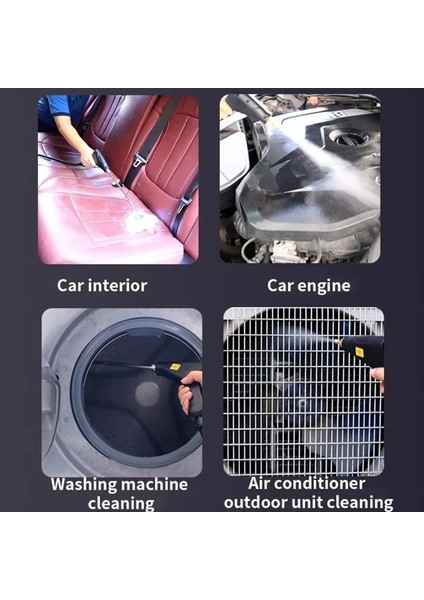 Car interior

Car engine

Washing machine cleaning

Air conditioner outdoor unit cleaning