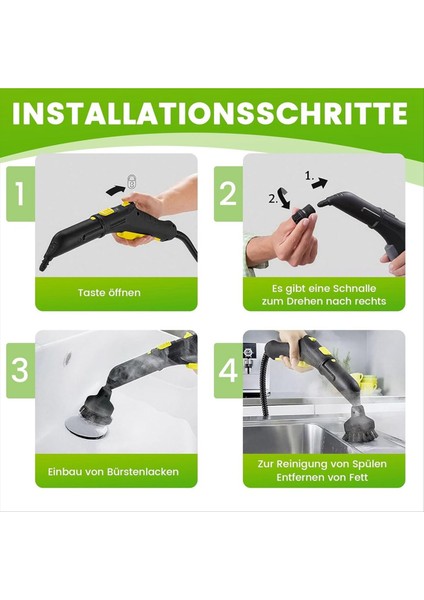 INSTALLATIONSSCHRITTE

1

Taste öffnen

2

1.

2.

Es gibt eine Schnalle zum Drehen nach rechts

3

Einbau von Bürstenlacken

4

Zur Reinigung von Spülen Entfernen von Fett