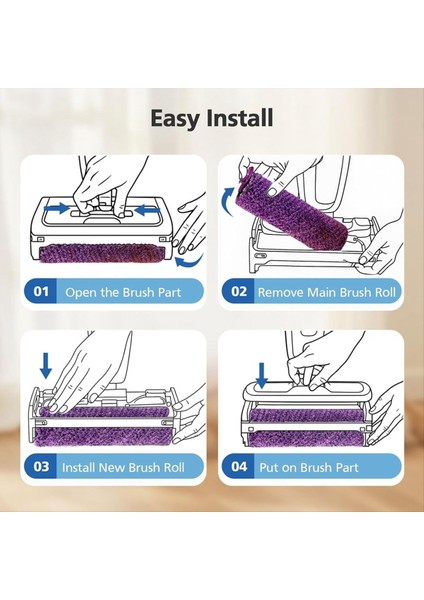 Easy Install

01 Open the Brush Part

02 Remove Main Brush Roll

03 Install New Brush Roll

04 Put on Brush Part