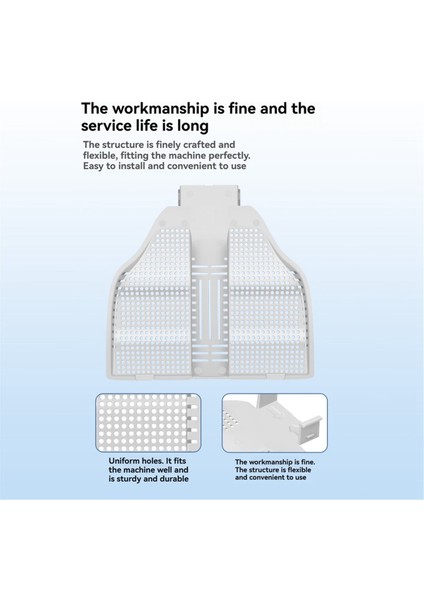 The workmanship is fine and the service life is long

The structure is finely crafted and flexible, fitting the machine perfectly. Easy to install and convenient to use

Uniform holes. It fits the machine well and is sturdy and durable

The workmanship is fine. The structure is flexible and convenient to use