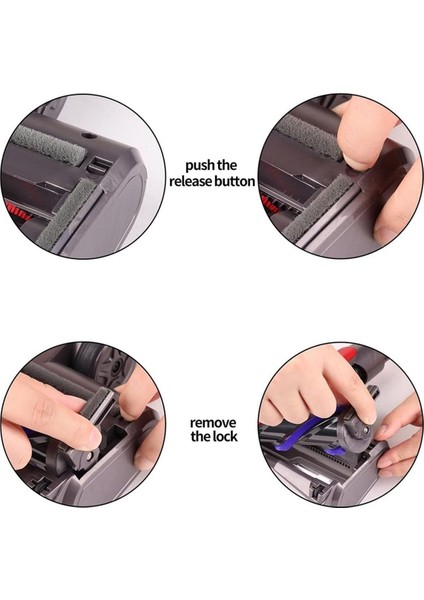 push the release button

remove the lock