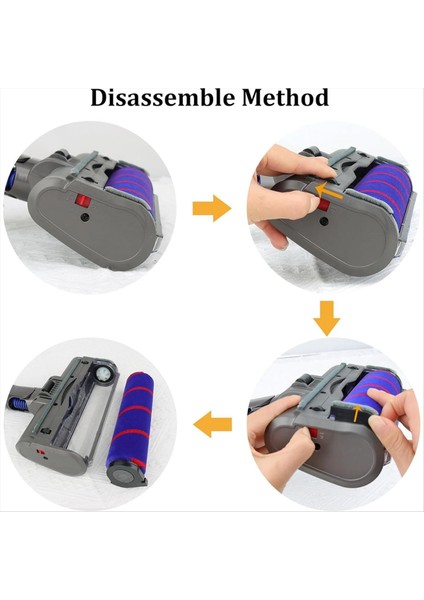 Disassemble Method