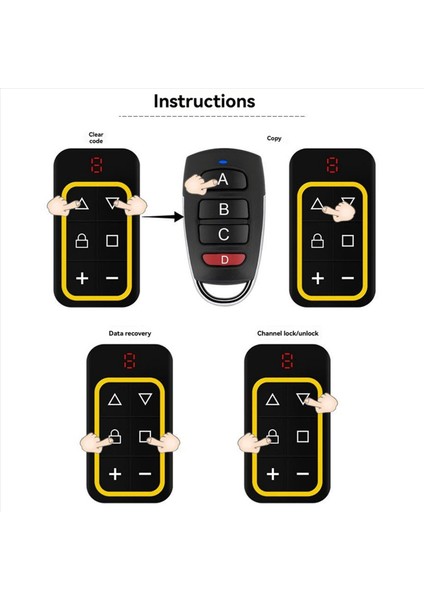 Instructions

Clear code

8

+ −

A

B

C

D

Copy

8

+ −

Data recovery

8

+ −

Channel lock/unlock

8

+ −