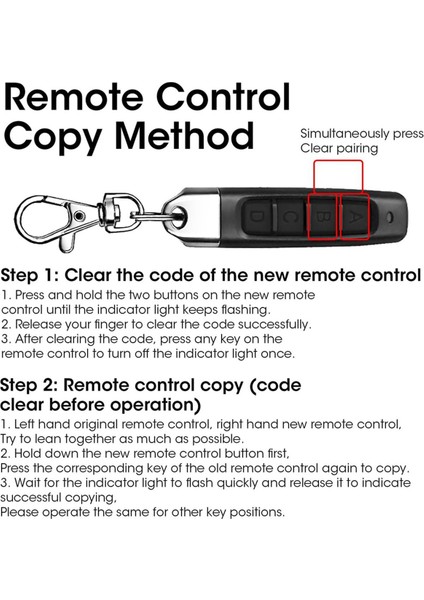 Remote Control Copy Method

Simultaneously press
Clear pairing

D C B A

Step 1: Clear the code of the new remote control
1. Press and hold the two buttons on the new remote control until the indicator light keeps flashing.
2. Release your finger to clear the code successfully.
3. After clearing the code, press any key on the remote control to turn off the indicator light once.

Step 2: Remote control copy (code clear before operation)
1. Left hand original remote control, right hand new remote control,
Try to lean together as much as possible.
2. Hold down the new remote control button first,
Press the corresponding key of the old remote control again to copy.
3. Wait for the indicator light to flash quickly and release it to indicate successful copying,
Please operate the same for other key positions.