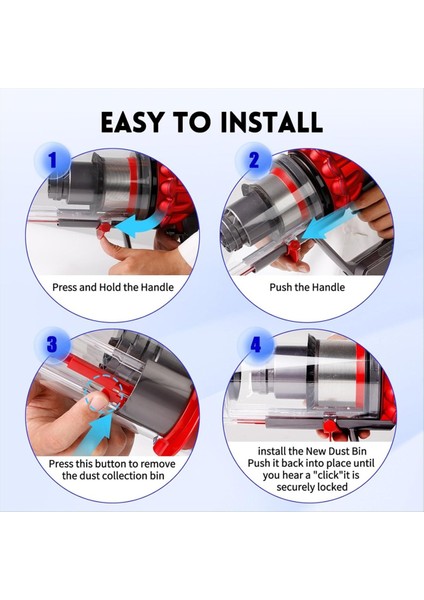 EASY TO INSTALL

1

Press and Hold the Handle

2

Push the Handle

3

Press this button to remove the dust collection bin

4

install the New Dust Bin Push it back into place until you hear a "click"it is securely locked