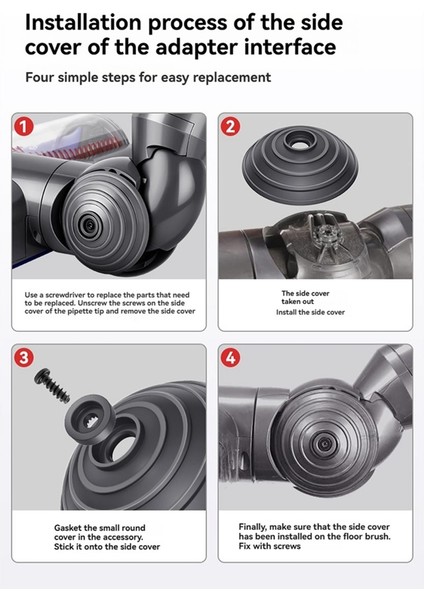 Installation process of the side cover of the adapter interface

Four simple steps for easy replacement

1

Use a screwdriver to replace the parts that need to be replaced. Unscrew the screws on the side cover of the pipette tip and remove the side cover

2

The side cover taken out
Install the side cover

3

Gasket the small round cover in the accessory. Stick it onto the side cover

4

Finally, make sure that the side cover has been installed on the floor brush. Fix with screws