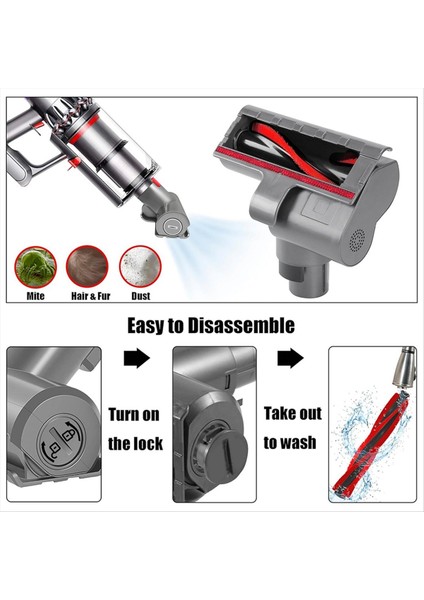 Mite
Hair & Fur
Dust

Easy to Disassemble

Turn on the lock

Take out to wash