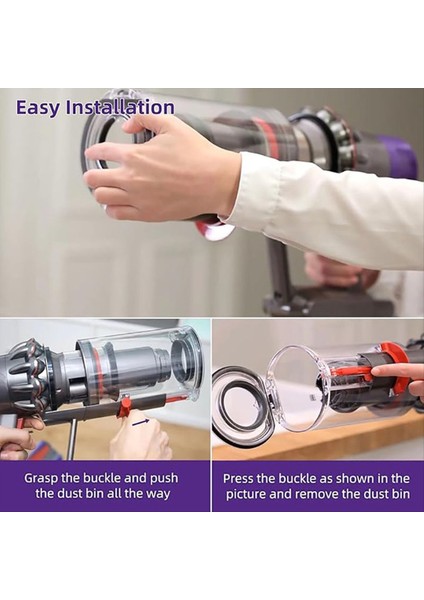 Easy Installation

Grasp the buckle and push the dust bin all the way

Press the buckle as shown in the picture and remove the dust bin