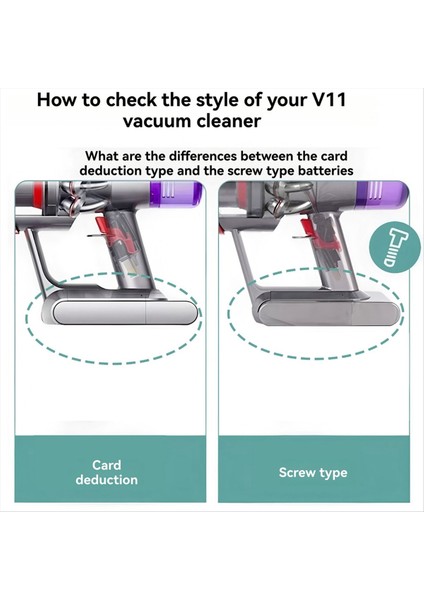 How to check the style of your V11 vacuum cleaner

What are the differences between the card deduction type and the screw type batteries

Card deduction

Screw type