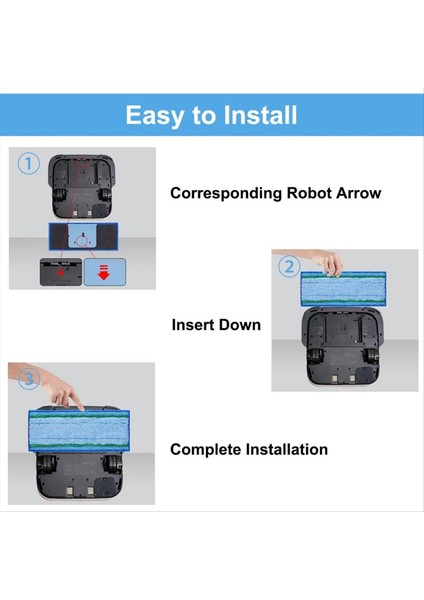 Easy to Install

1

Corresponding Robot Arrow

2

Insert Down

3

Complete Installation