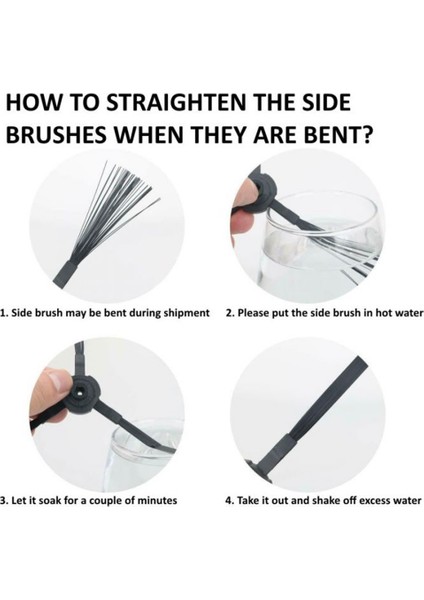 HOW TO STRAIGHTEN THE SIDE BRUSHES WHEN THEY ARE BENT?

1. Side brush may be bent during shipment

2. Please put the side brush in hot water

3. Let it soak for a couple of minutes

4. Take it out and shake off excess water