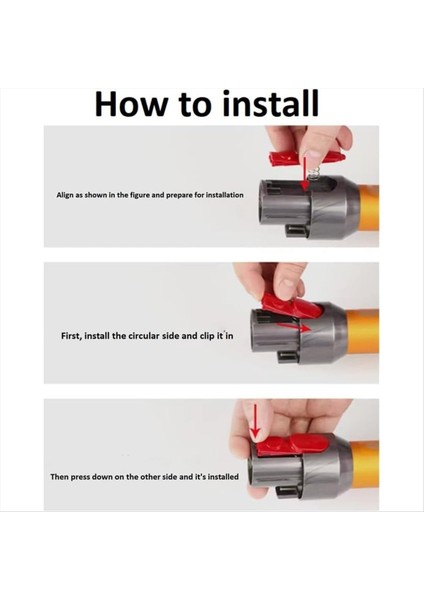 How to install

Align as shown in the figure and prepare for installation

First, install the circular side and clip it in

Then press down on the other side and it's installed