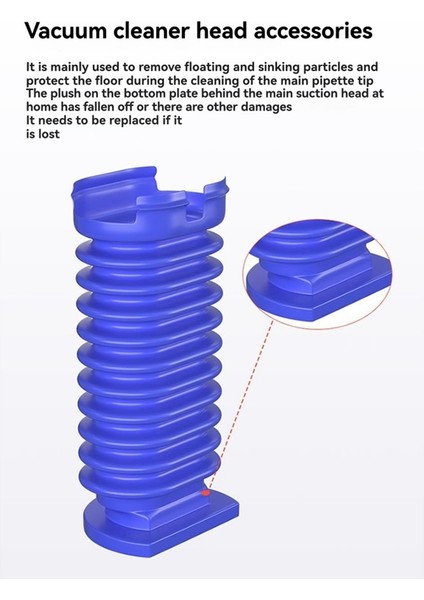 Vacuum cleaner head accessories

It is mainly used to remove floating and sinking particles and protect the floor during the cleaning of the main pipette tip
The plush on the bottom plate behind the main suction head at home has fallen off or there are other damages
It needs to be replaced if it is lost