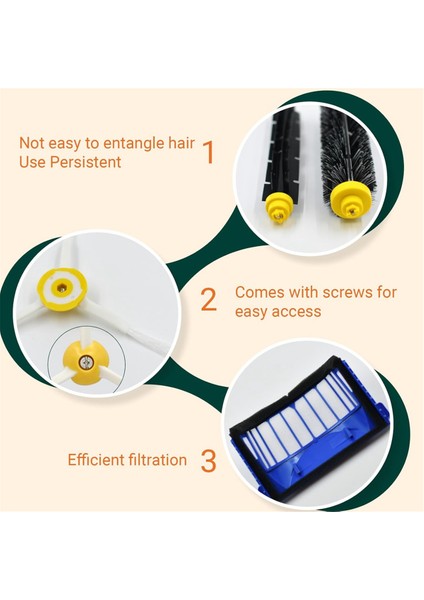 Not easy to entangle hair
Use Persistent

1

2

Comes with screws for easy access

Efficient filtration

3