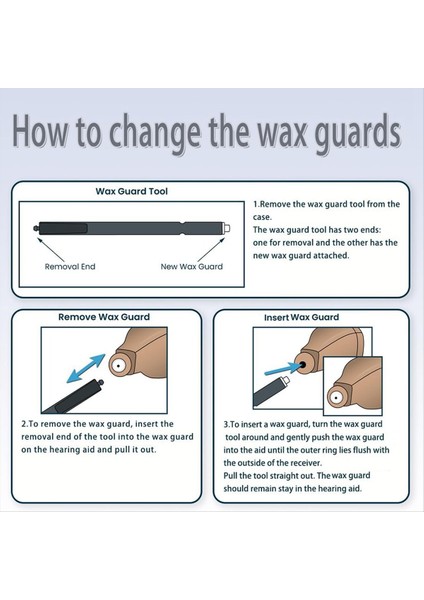 How to change the wax guards

Wax Guard Tool

Removal End

New Wax Guard

1.Remove the wax guard tool from the case.
The wax guard tool has two ends: one for removal and the other has the new wax guard attached.

Remove Wax Guard

2.To remove the wax guard, insert the removal end of the tool into the wax guard on the hearing aid and pull it out.

Insert Wax Guard

3.To insert a wax guard, turn the wax guard tool around and gently push the wax guard into the aid until the outer ring lies flush with the outside of the receiver.
Pull the tool straight out. The wax guard should remain stay in the hearing aid.