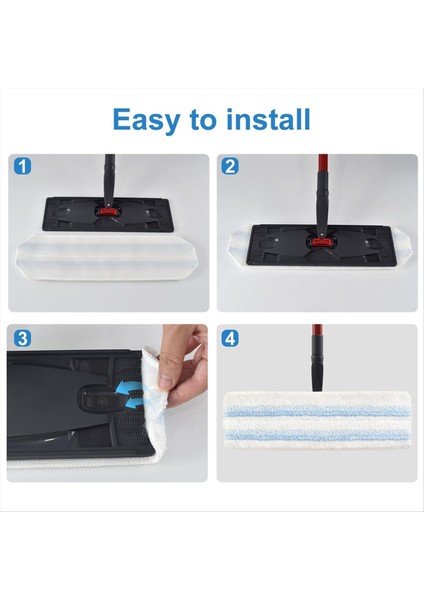 Easy to install

1

2

3

4