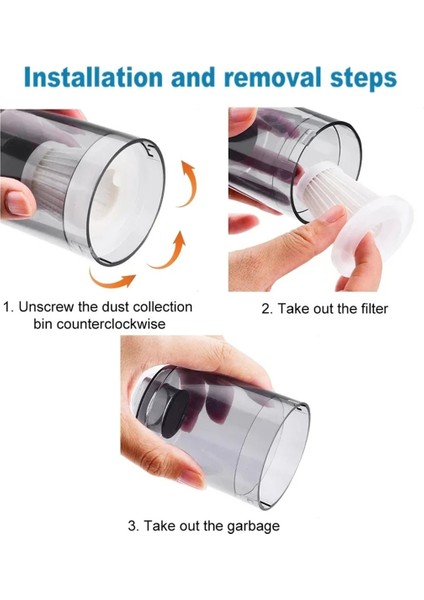 Installation and removal steps

1. Unscrew the dust collection bin counterclockwise

2. Take out the filter

3. Take out the garbage