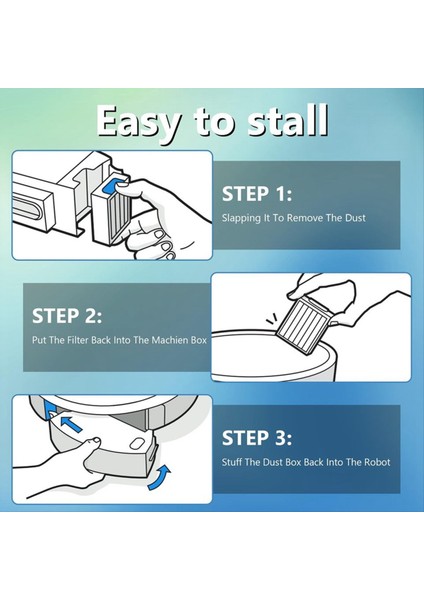 Easy to stall

STEP 1:
Slapping It To Remove The Dust

STEP 2:
Put The Filter Back Into The Machien Box

STEP 3:
Stuff The Dust Box Back Into The Robot