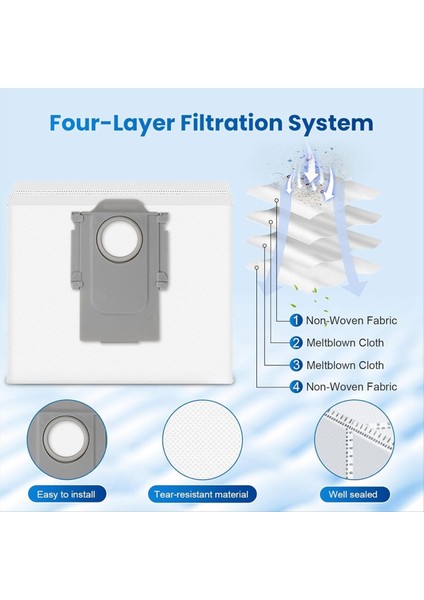 Four-Layer Filtration System

1 Non-Woven Fabric

2 Meltblown Cloth

3 Meltblown Cloth

4 Non-Woven Fabric

Easy to install

Tear-resistant material

Well sealed