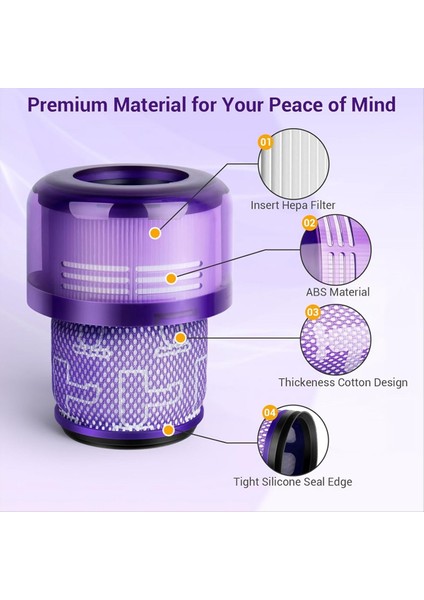 Premium Material for Your Peace of Mind

01
Insert Hepa Filter

02
ABS Material

03
Thickeness Cotton Design

04
Tight Silicone Seal Edge