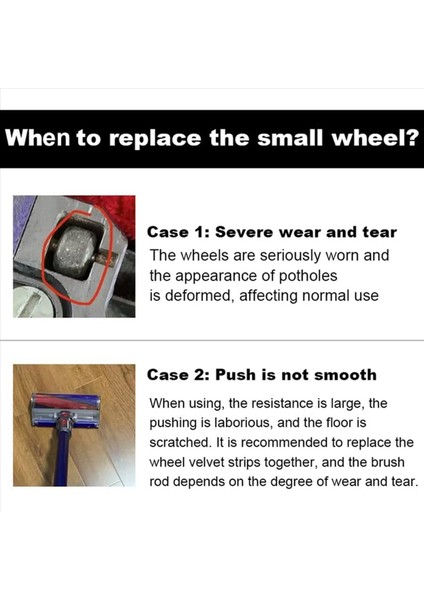 When to replace the small wheel?

Case 1: Severe wear and tear

The wheels are seriously worn and the appearance of potholes is deformed, affecting normal use

Case 2: Push is not smooth

When using, the resistance is large, the pushing is laborious, and the floor is scratched. It is recommended to replace the wheel velvet strips together, and the brush rod depends on the degree of wear and tear.