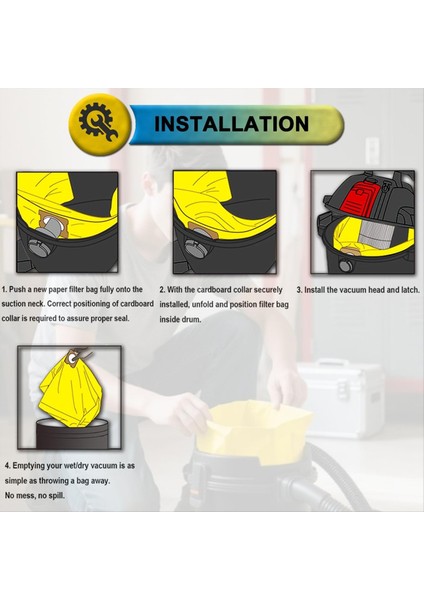 INSTALLATION

1. Push a new paper filter bag fully onto the suction neck. Correct positioning of cardboard collar is required to assure proper seal.

2. With the cardboard collar securely installed, unfold and position filter bag inside drum.

3. Install the vacuum head and latch.

4. Emptying your wet/dry vacuum is as simple as throwing a bag away.
No mess, no spill.