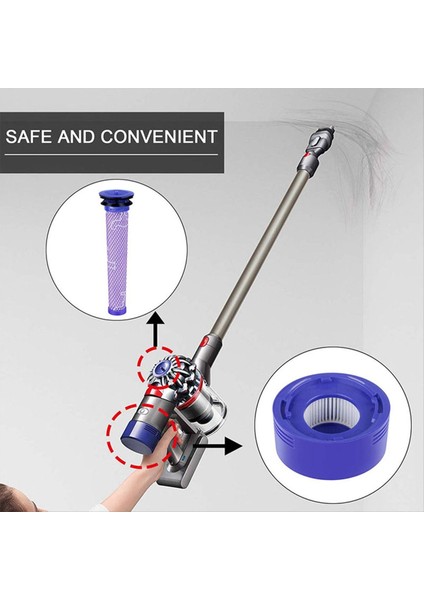 SAFE AND CONVENIENT