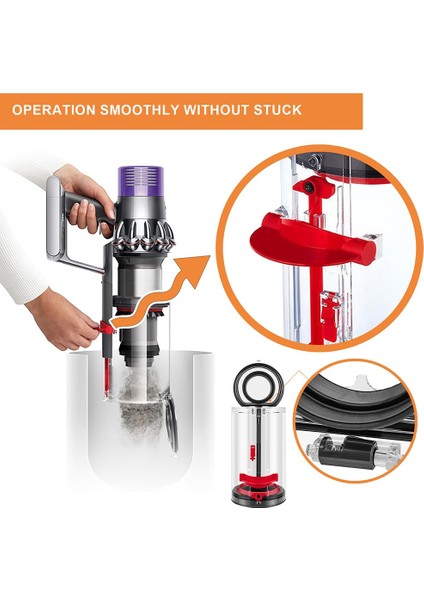 OPERATION SMOOTHLY WITHOUT STUCK