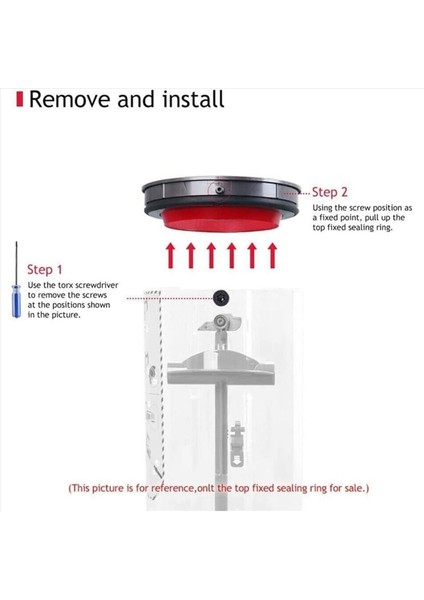 Remove and install

Step 2
Using the screw position as a fixed point, pull up the top fixed sealing ring.

Step 1
Use the torx screwdriver to remove the screws at the positions shown in the picture.

(This picture is for reference,onlt the top fixed sealing ring for sale.)