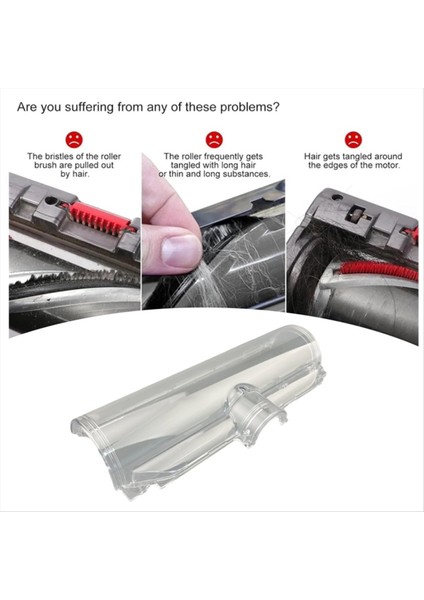 Are you suffering from any of these problems?

The bristles of the roller brush are pulled out by hair.

The roller frequently gets tangled with long hair or thin and long substances.

Hair gets tangled around the edges of the motor.