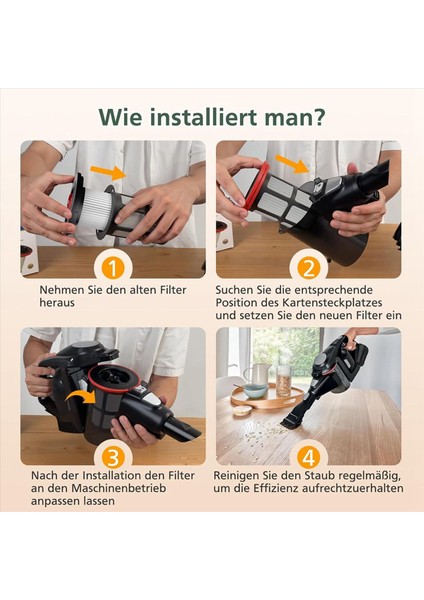 Wie installiert man?

1
Nehmen Sie den alten Filter heraus

2
Suchen Sie die entsprechende Position des Kartensteckplatzes und setzen Sie den neuen Filter ein

3
Nach der Installation den Filter an den Maschinenbetrieb anpassen lassen

4
Reinigen Sie den Staub regelmäßig, um die Effizienz aufrechtzuerhalten