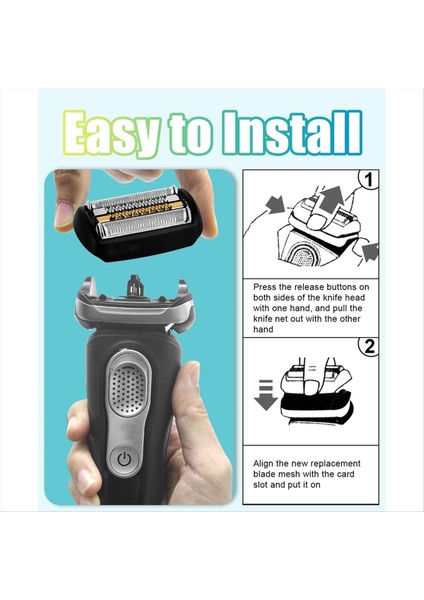 Easy to Install

1

Press the release buttons on both sides of the knife head with one hand, and pull the knife net out with the other hand

2

Align the new replacement blade mesh with the card slot and put it on