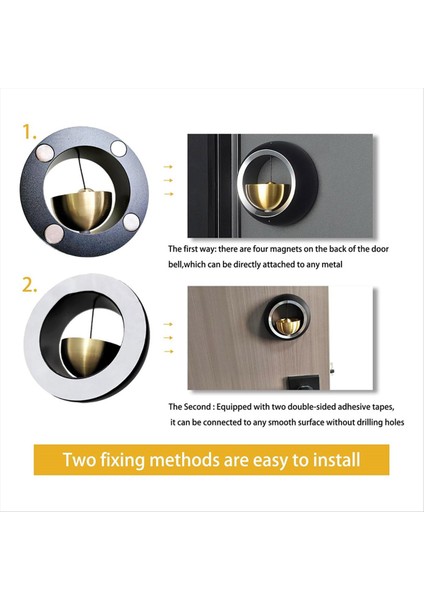 1.

The first way: there are four magnets on the back of the door bell,which can be directly attached to any metal

2.

The Second : Equipped with two double-sided adhesive tapes, it can be connected to any smooth surface without drilling holes

Two fixing methods are easy to install