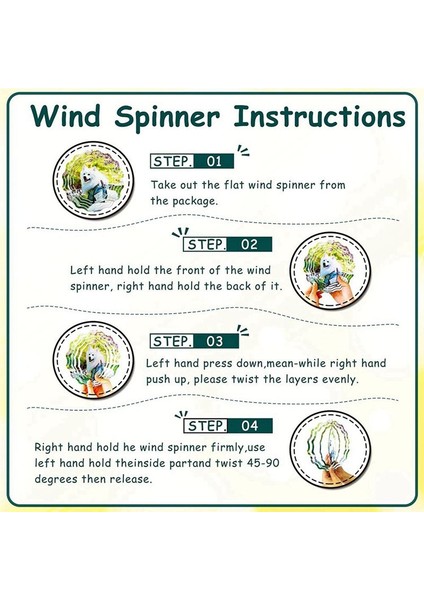 Wind Spinner Instructions

STEP. 01

Take out the flat wind spinner from the package.

STEP. 02

Left hand hold the front of the wind spinner, right hand hold the back of it.

STEP. 03

Left hand press down,mean-while right hand push up, please twist the layers evenly.

STEP. 04

Right hand hold he wind spinner firmly,use left hand hold theinside partand twist 45-90 degrees then release.