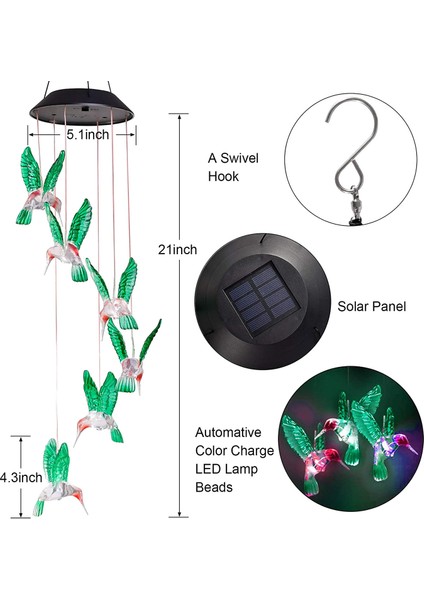 5.1inch

A Swivel Hook

21inch

Solar Panel

Automative Color Charge LED Lamp Beads

4.3inch