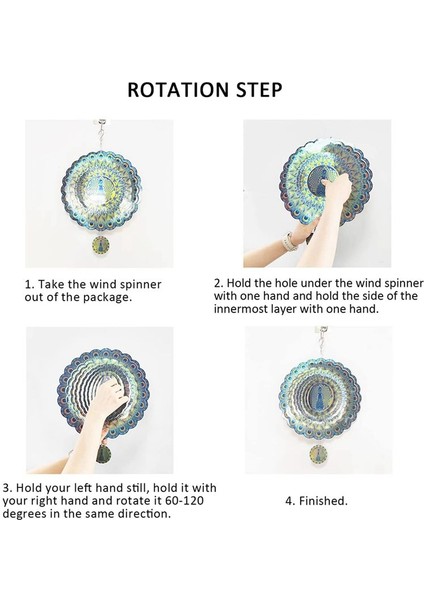 ROTATION STEP

1. Take the wind spinner out of the package.

2. Hold the hole under the wind spinner with one hand and hold the side of the innermost layer with one hand.

3. Hold your left hand still, hold it with your right hand and rotate it 60-120 degrees in the same direction.

4. Finished.