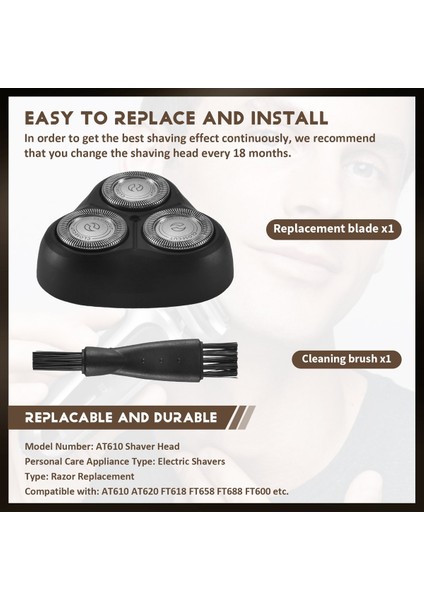 EASY TO REPLACE AND INSTALL

In order to get the best shaving effect continuously, we recommend that you change the shaving head every 18 months.

Replacement blade x1

Cleaning brush x1

REPLACABLE AND DURABLE

Model Number: AT610 Shaver Head

Personal Care Appliance Type: Electric Shavers

Type: Razor Replacement

Compatible with: AT610 AT620 FT618 FT658 FT688 FT600 etc.