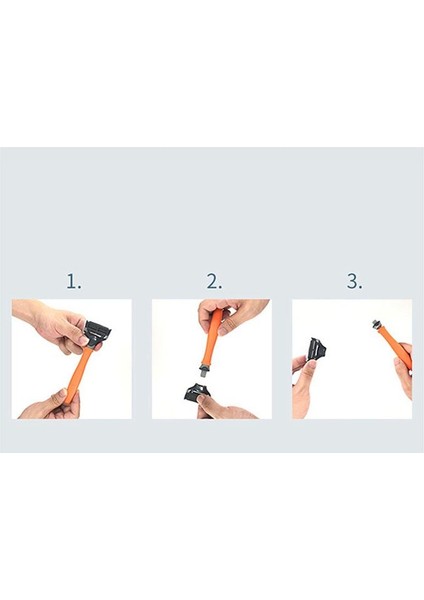 1.

2.

3.