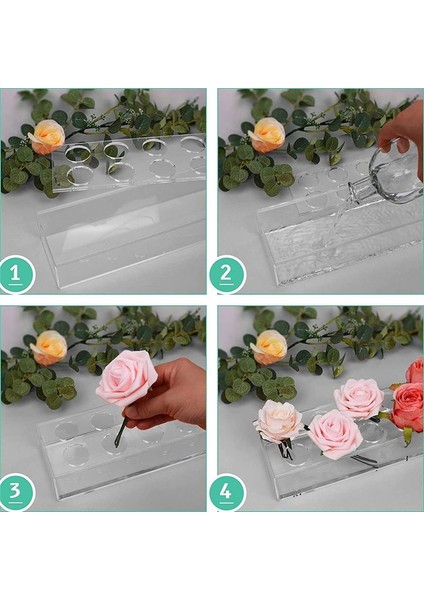 1

2

3

4