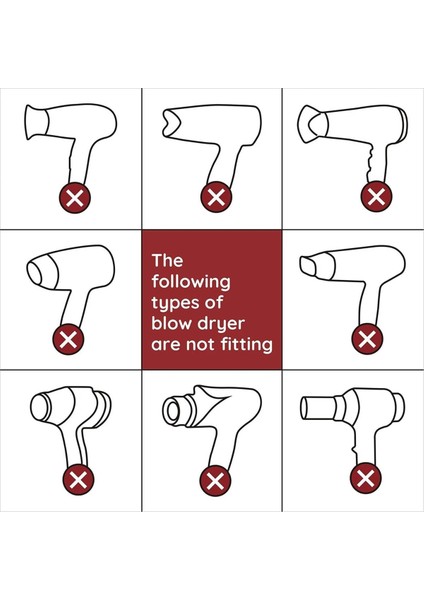 The following types of blow dryer are not fitting