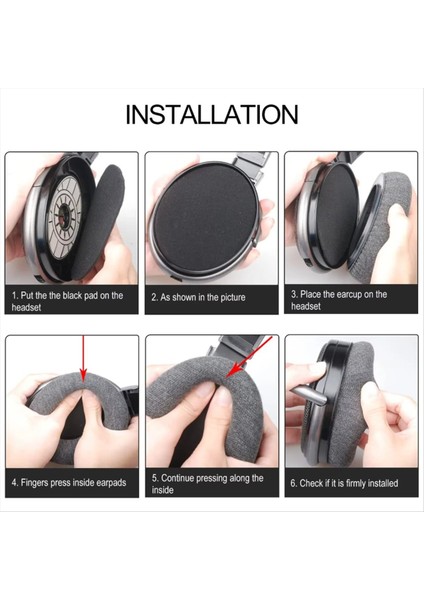 INSTALLATION

1. Put the the black pad on the headset

2. As shown in the picture

3. Place the earcup on the headset

4. Fingers press inside earpads

5. Continue pressing along the inside

6. Check if it is firmly installed