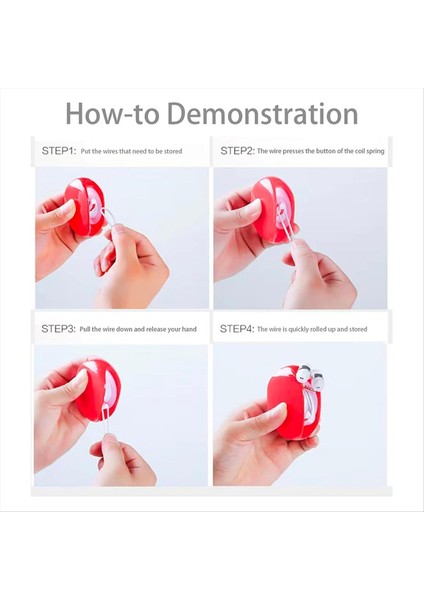 How-to Demonstration

STEP1: Put the wires that need to be stored

STEP2: The wire presses the button of the coil spring

STEP3: Pull the wire down and release your hand

STEP4: The wire is quickly rolled up and stored