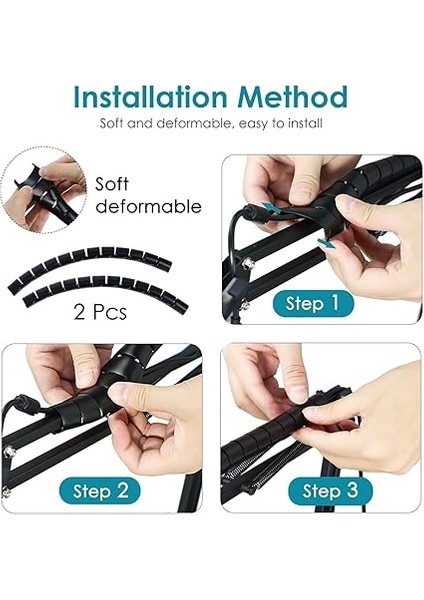 Installation Method
Soft and deformable, easy to install

Soft
deformable

2 Pcs

Step 1

Step 2

Step 3