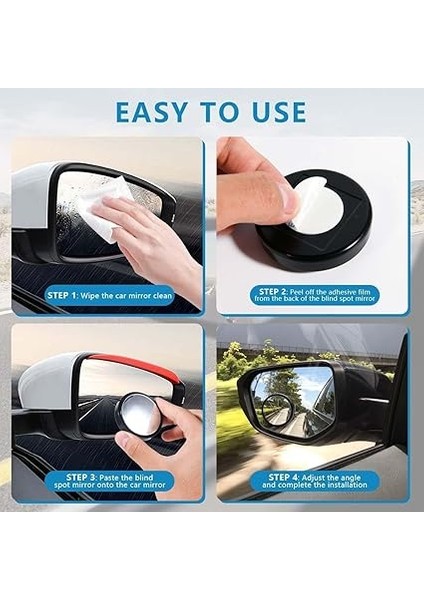 EASY TO USE

STEP 1: Wipe the car mirror clean

STEP 2: Peel off the adhesive film from the back of the blind spot mirror

STEP 3: Paste the blind spot mirror onto the car mirror

STEP 4: Adjust the angle and complete the installation