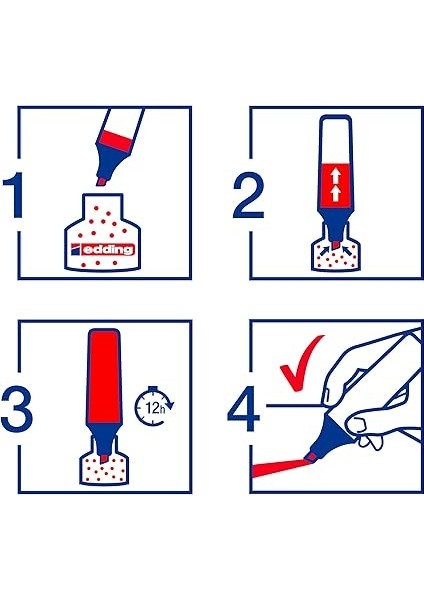 1

edding

2

3

12h

4