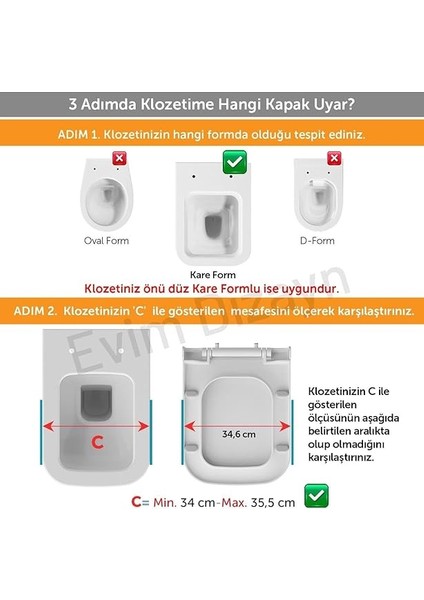 3 Adımda Klozetime Hangi Kapak Uyar?

ADIM 1. Klozetinizin hangi formda olduğu tespit ediniz.

Oval Form

Kare Form

D-Form

Klozetiniz önü düz Kare Formlu ise uygundur.

Evim Dizayn

ADIM 2. Klozetinizin 'C' ile gösterilen mesafesini ölçerek karşılaştırınız.

C

34,6 cm

Klozetinizin C ile gösterilen ölçüsünün aşağıda belirtilen aralıkta olup olmadığını karşılaştırınız.

C= Min. 34 cm-Max. 35,5 cm