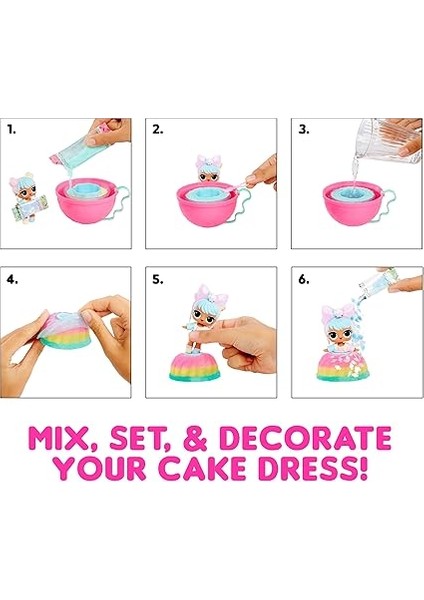 1.

2.

3.

4.

5.

6.

MIX, SET, & DECORATE YOUR CAKE DRESS!