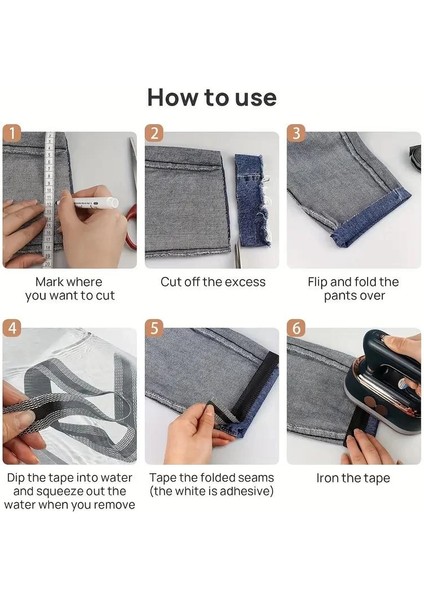 How to use

1

Mark where you want to cut

2

Cut off the excess

3

Flip and fold the pants over

4

Dip the tape into water and squeeze out the water when you remove

5

Tape the folded seams (the white is adhesive)

6

Iron the tape