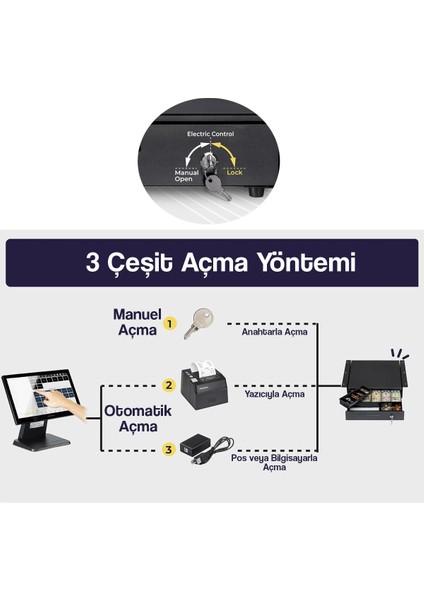 Electric Control

Manual Open

Lock

3 Çeşit Açma Yöntemi

Manuel Açma

1

Anahtarla Açma

2

Yazıcıyla Açma

Otomatik Açma

3

Pos veya Bilgisayarla Açma