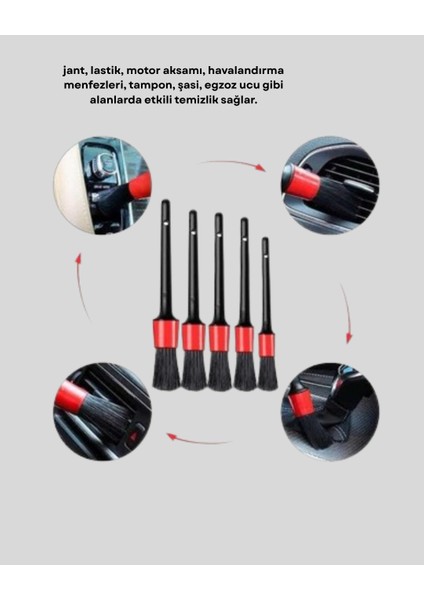 jant, lastik, motor aksamı, havalandırma menfezleri, tampon, şasi, egzoz ucu gibi alanlarda etkili temizlik sağlar.